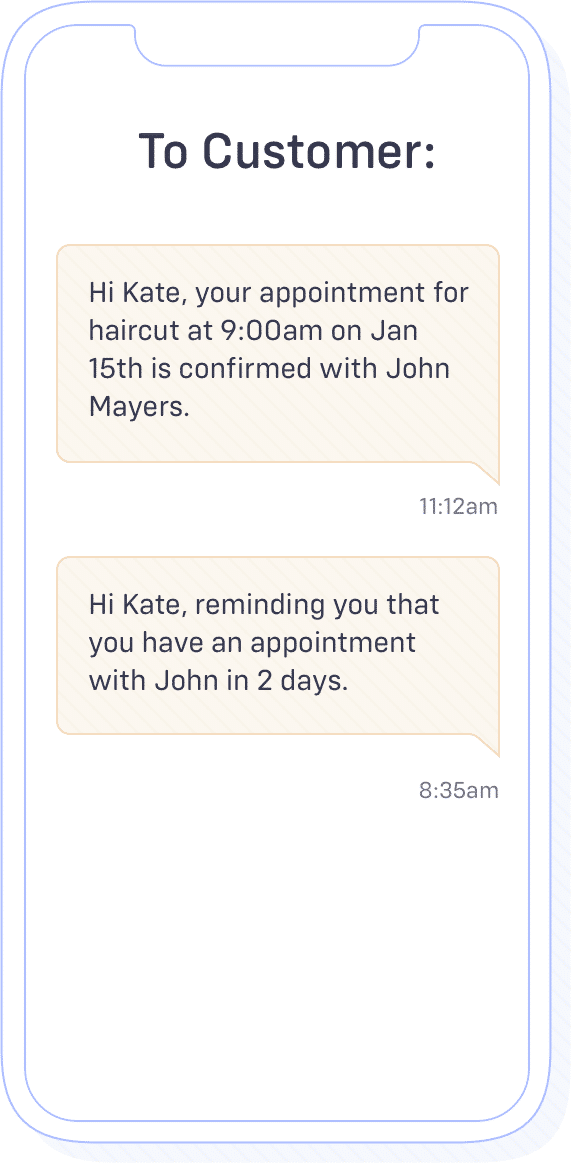 To Customer:

Hi Kate, your appointment for haircut at 9:00am on Jan 15th is confirmed with John Mayers.

11:12am

Hi Kate, reminding you that you have an appointment with John in 2 days.

8:35am